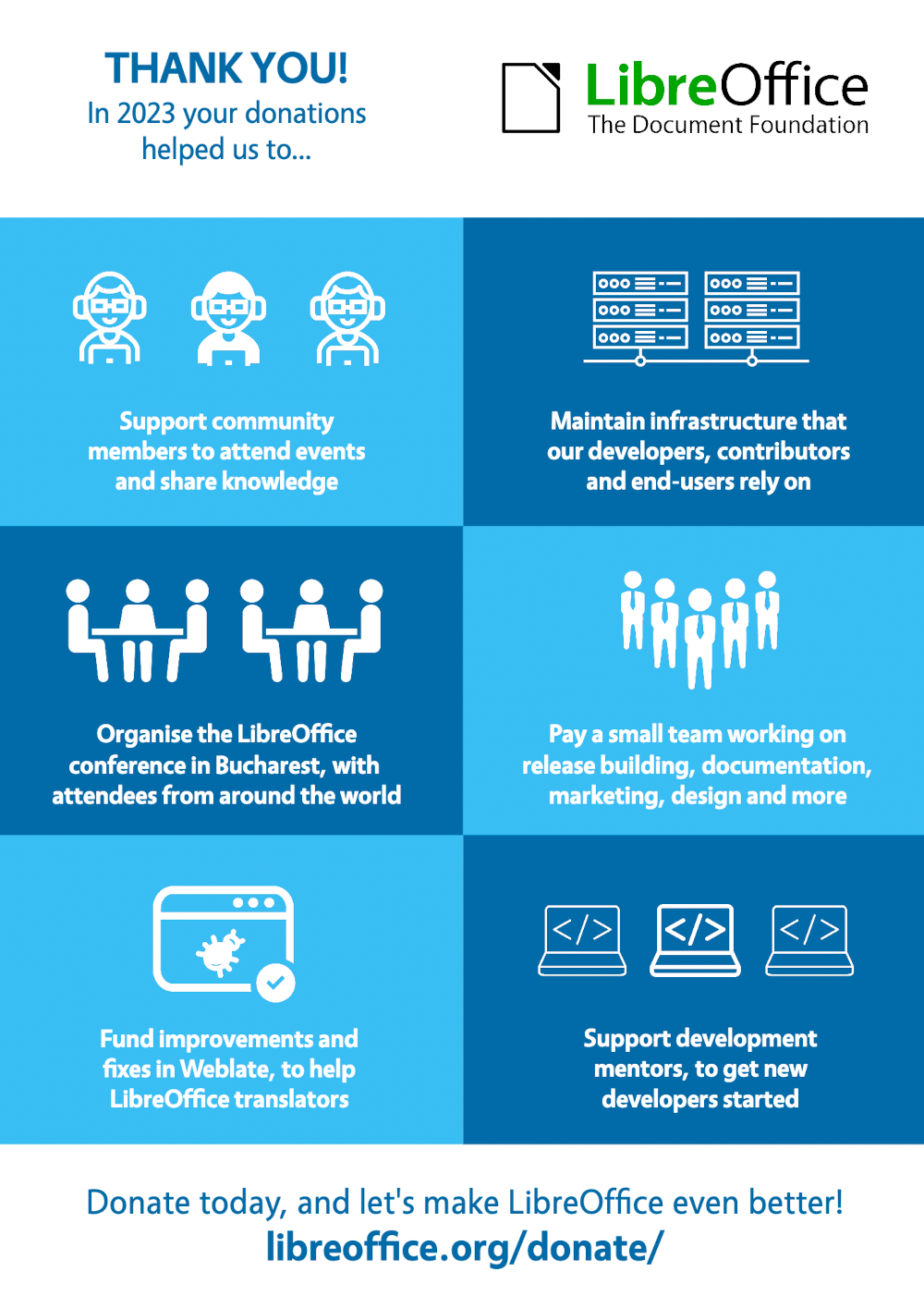 THANK YOU!
In 2023 your donations helped us to...

LibreOffice
The Document Foundation

Support community members to attend events and share knowledge

Maintain infrastructure that our developers, contributors and end-users rely on

Organise the LibreOffice conference in Bucharest, with attendees from around the world

Pay a small team working on release building, documentation, marketing, design and more

Fund improvements and fixes in Weblate, to help LibreOffice translators

</>
</>
</>

Support development mentors, to get new developers started

Donate today, and let's make LibreOffice even better!
libreoffice.org/donate/